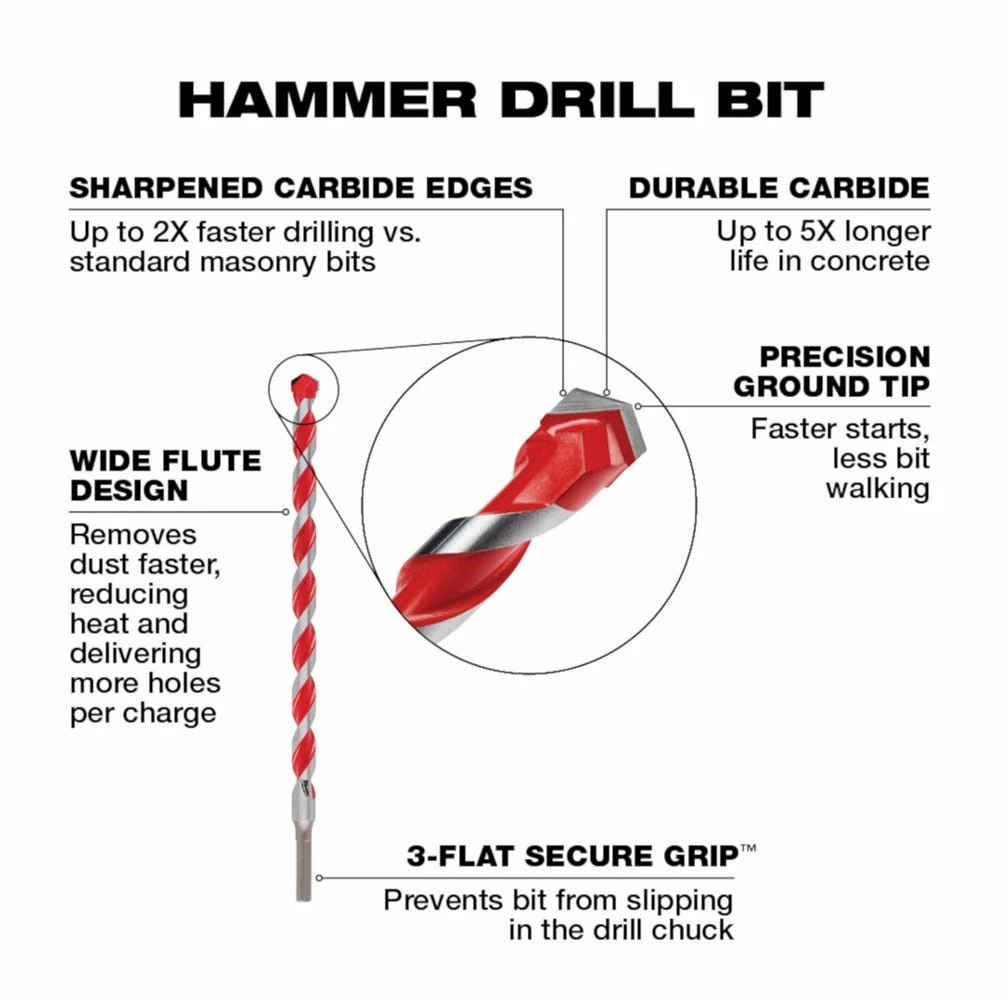 HAMMER DRILL BIT

SHARPENED CARBIDE EDGES

Up to 2X faster drilling vs. standard masonry bits

DURABLE CARBIDE

Up to 5X longer life in concrete

PRECISION GROUND TIP

Faster starts, less bit walking

WIDE FLUTE DESIGN

Removes dust faster, reducing heat and delivering more holes per charge

3-FLAT SECURE GRIP™

Prevents bit from slipping in the drill chuck